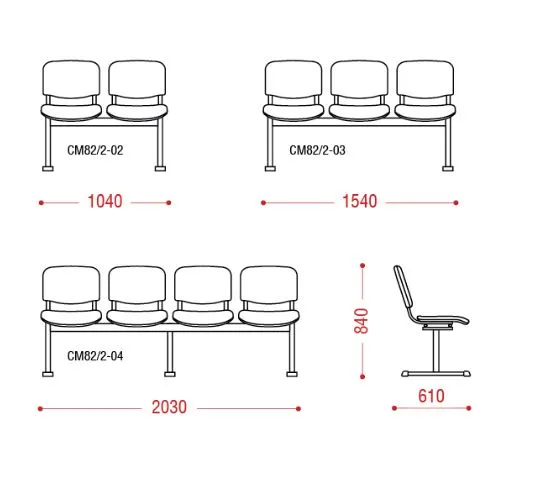 CM82/2-02

1040

CM82/2-03

1540

CM82/2-04

2030

840

610