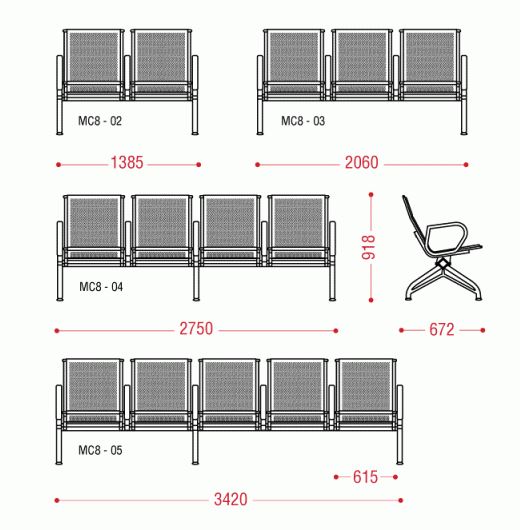 MC8 - 02

MC8 - 03

1385

2060

MC8 - 04

918

2750

672

MC8 - 05

615

3420